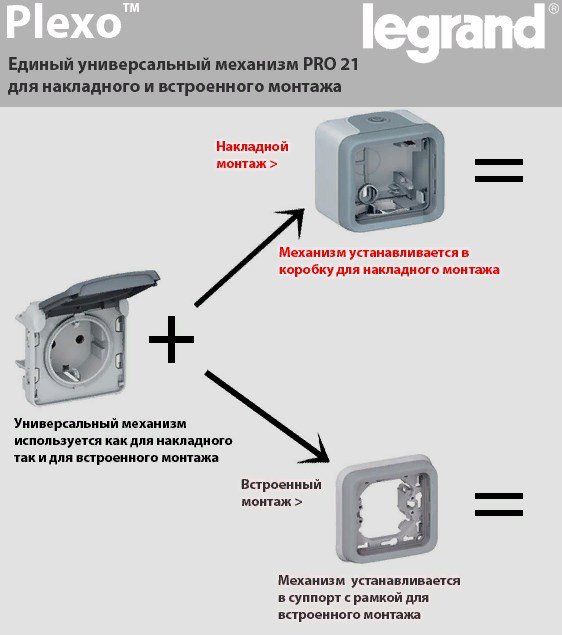 Plexo™

legrand®

Единый универсальный механизм PRO 21 для накладного и встроенного монтажа

Накладной монтаж >

=

Механизм устанавливается в коробку для накладного монтажа

+

Универсальный механизм используется как для накладного так и для встроенного монтажа

Встроенный монтаж >

=

Механизм устанавливается в суппорт с рамкой для встроенного монтажа